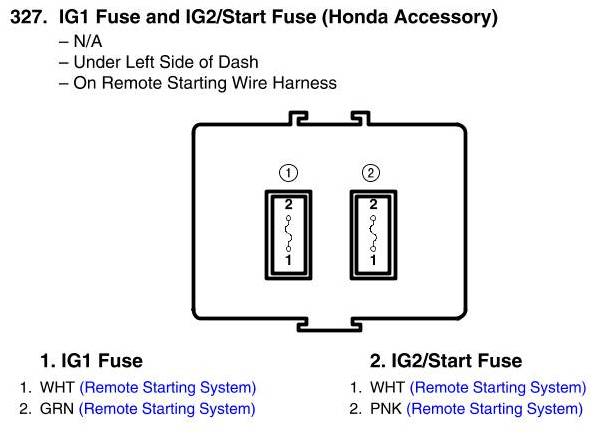 327. IG1 Fuse and IG2/Start Fuse (Honda Accessory)
– N/A
– Under Left Side of Dash
– On Remote Starting Wire Harness

①
2
1

②
2
1

1. IG1 Fuse
1. WHT (Remote Starting System)
2. GRN (Remote Starting System)

2. IG2/Start Fuse
1. WHT (Remote Starting System)
2. PNK (Remote Starting System)