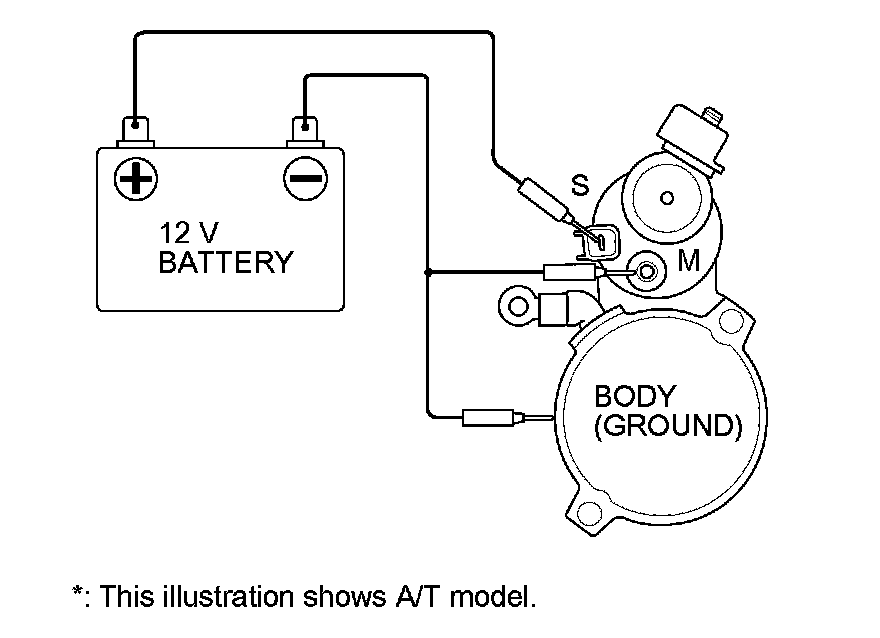 +
−
12 V
BATTERY
S
M
BODY
(GROUND)

*: This illustration shows A/T model.