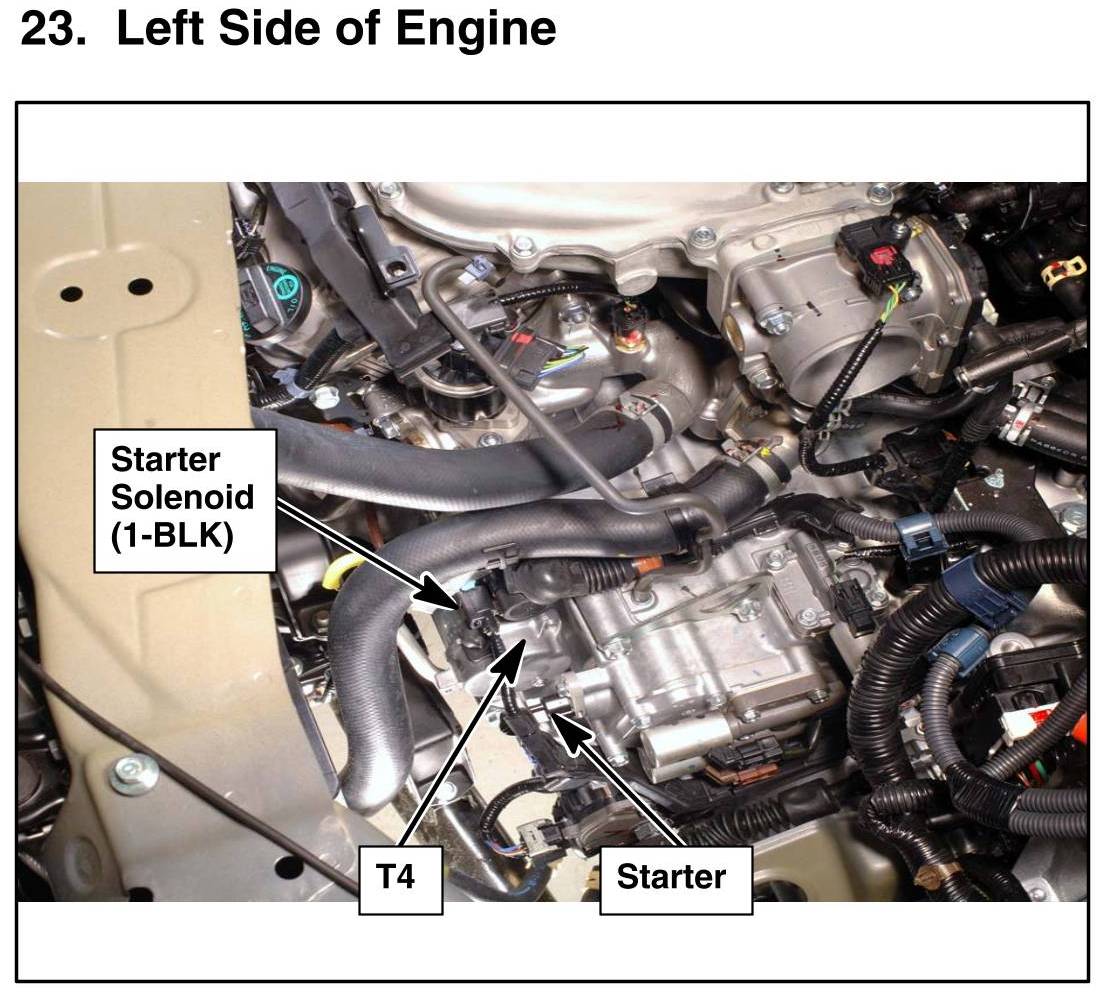 23. Left Side of Engine

Starter Solenoid (1-BLK)

T4

Starter