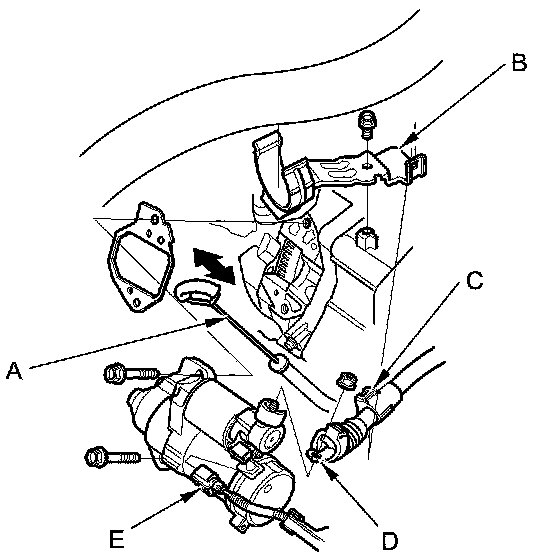 B
C
A
E
D