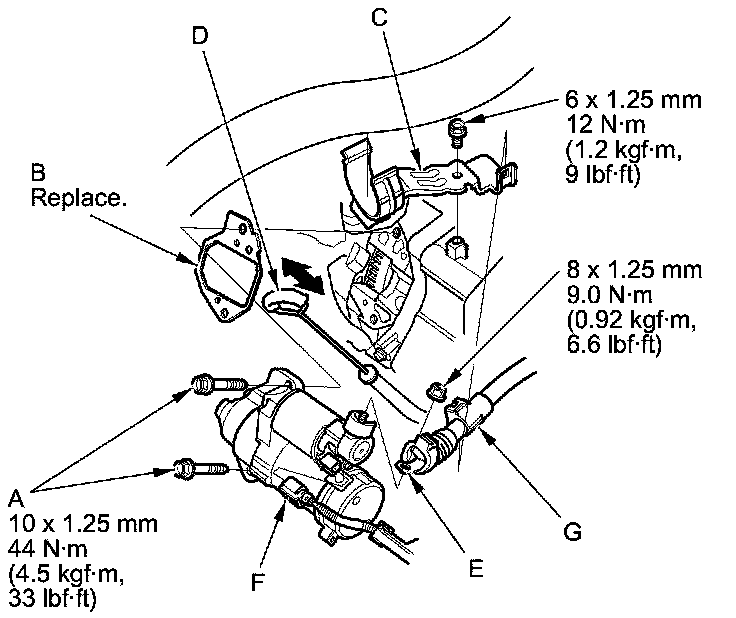 D

C

6 x 1.25 mm
12 N·m
(1.2 kgf·m,
9 lbf·ft)

B
Replace.

8 x 1.25 mm
9.0 N·m
(0.92 kgf·m,
6.6 lbf·ft)

A
10 x 1.25 mm
44 N·m
(4.5 kgf·m,
33 lbf·ft)

F

E

G