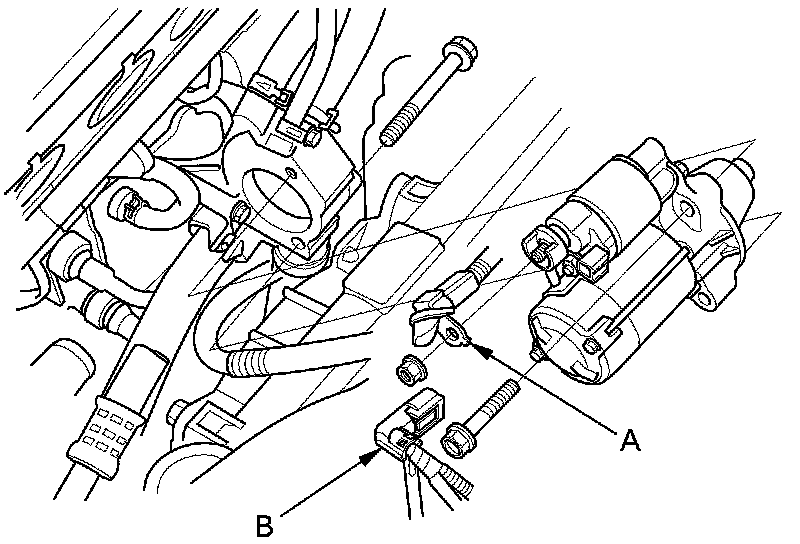 A

B