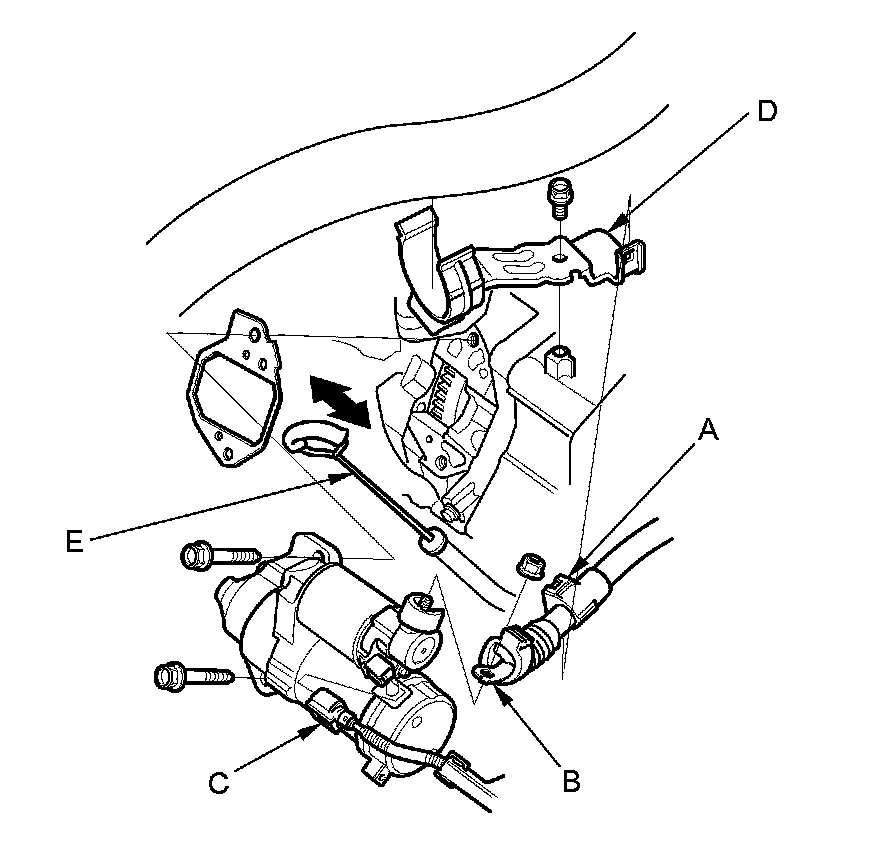 D

A

E

C

B