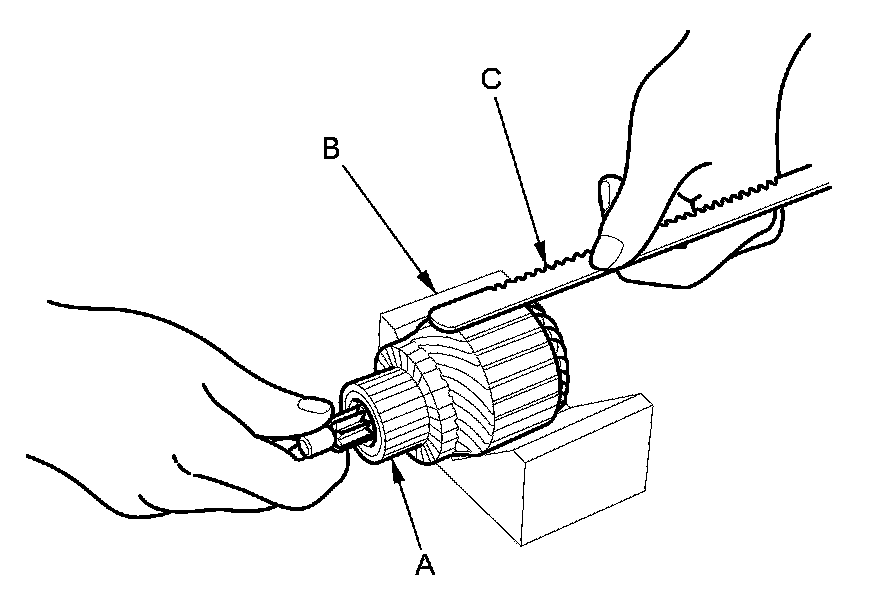 C
B
A