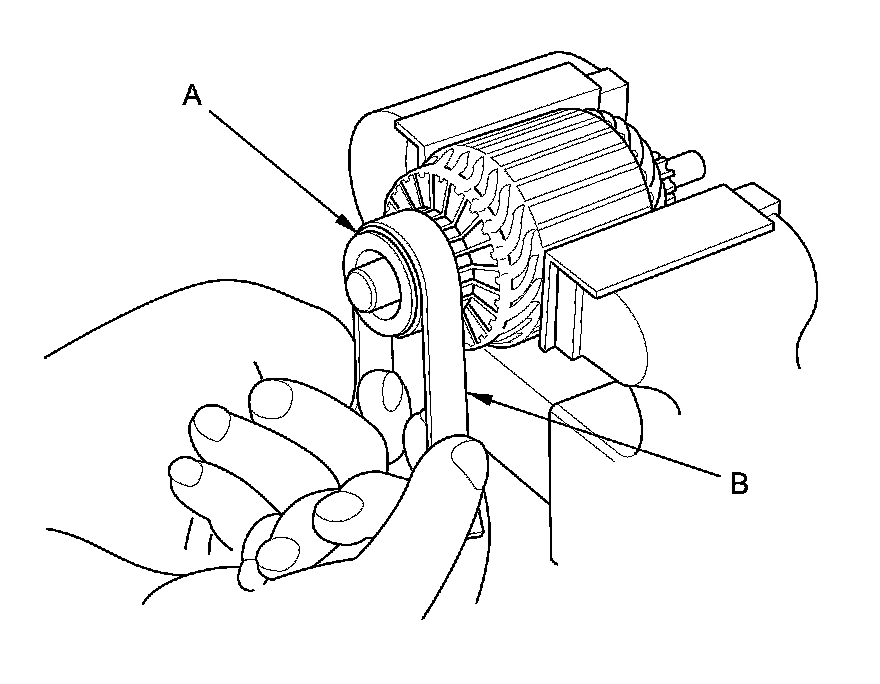 A

B