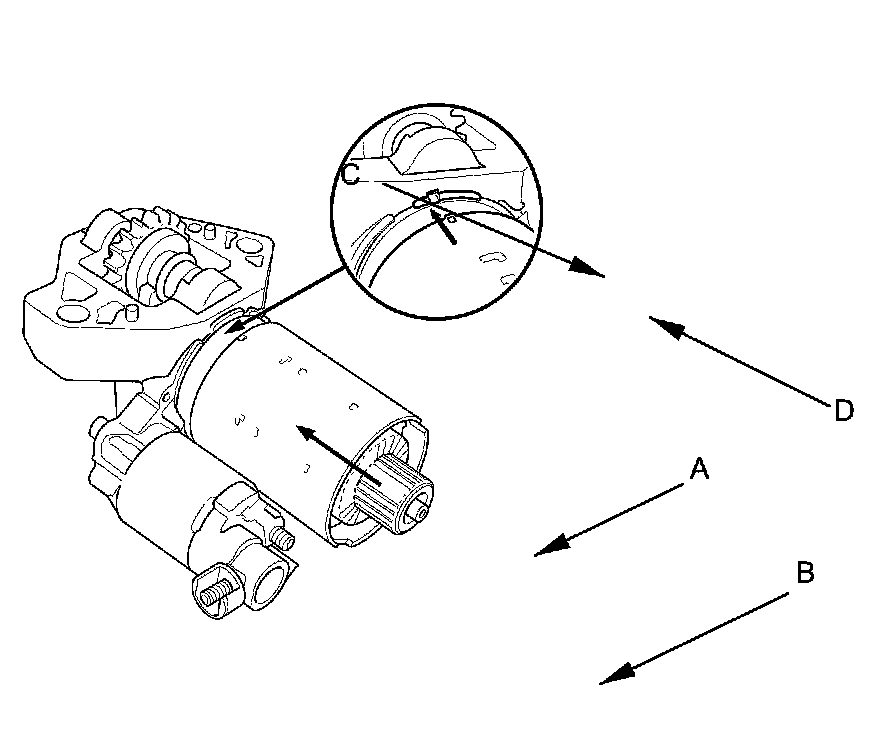 C
D
A
B