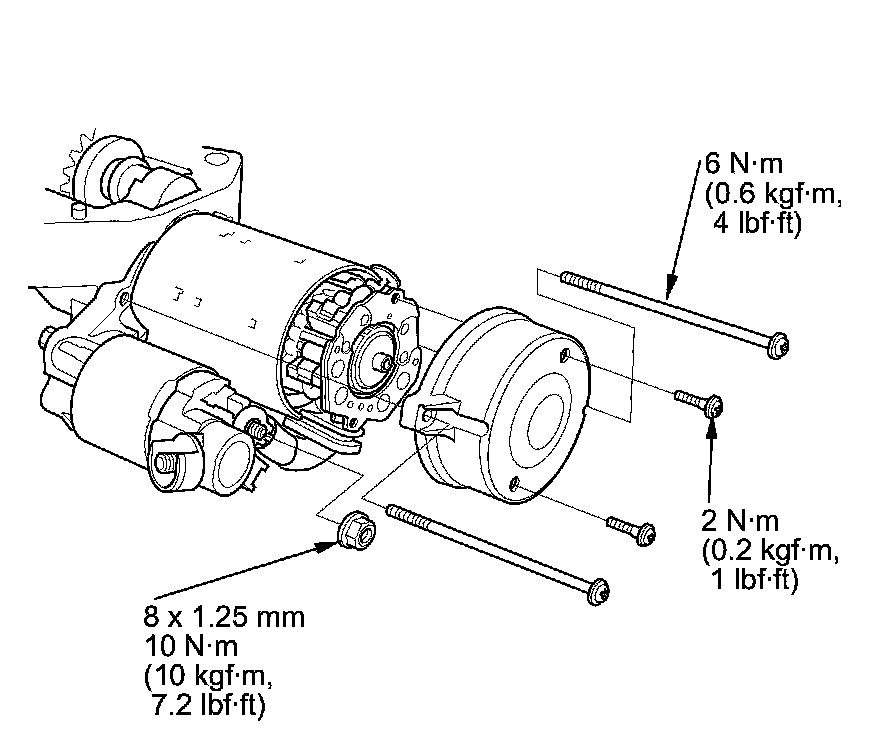 6 N·m
(0.6 kgf·m,
4 lbf·ft)

2 N·m
(0.2 kgf·m,
1 lbf·ft)

8 x 1.25 mm
10 N·m
(10 kgf·m,
7.2 lbf·ft)