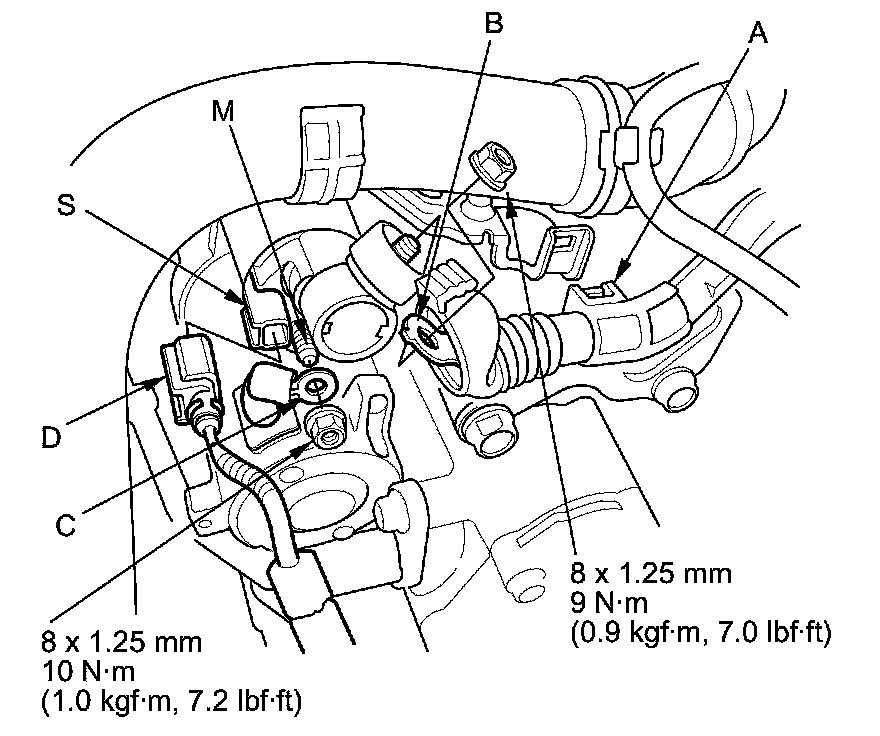 B
A
M
S
D
C
8 x 1.25 mm
9 N·m
(0.9 kgf·m, 7.0 lbf·ft)
8 x 1.25 mm
10 N·m
(1.0 kgf·m, 7.2 lbf·ft)