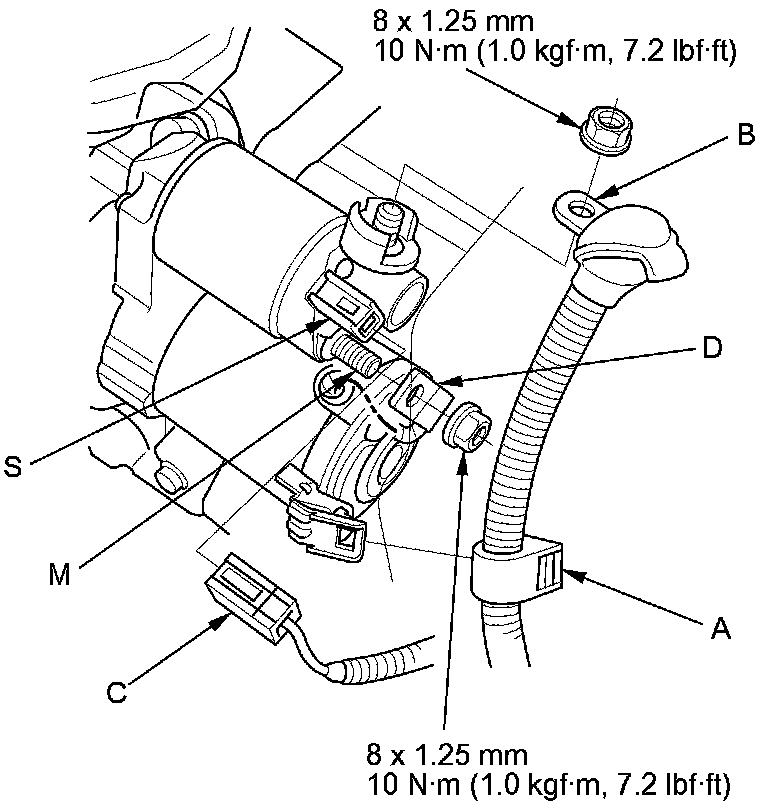 8 x 1.25 mm
10 N·m (1.0 kgf·m, 7.2 lbf·ft)

B

D

S

M

A

C

8 x 1.25 mm
10 N·m (1.0 kgf·m, 7.2 lbf·ft)