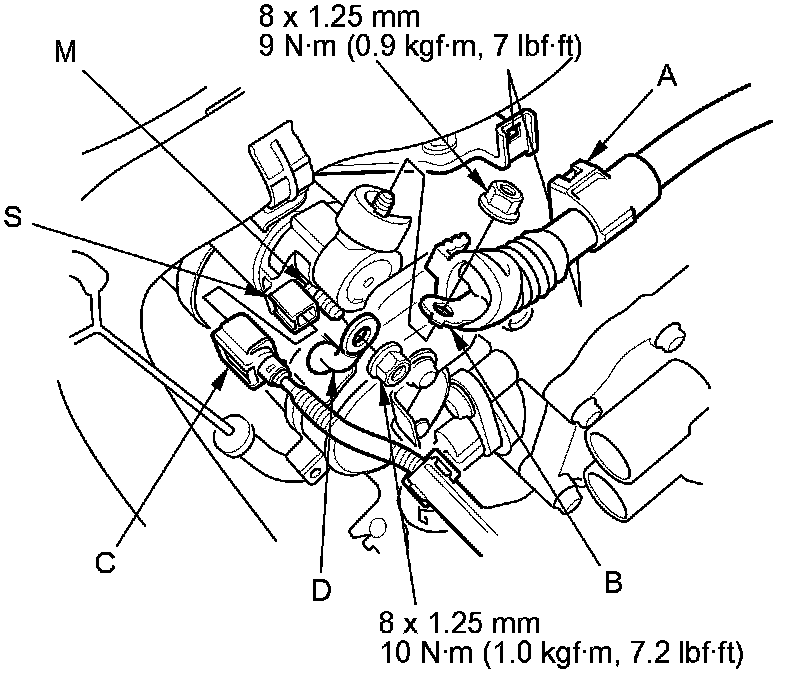 8 x 1.25 mm
9 N·m (0.9 kgf·m, 7 lbf·ft)

M

A

S

C

D

B

8 x 1.25 mm
10 N·m (1.0 kgf·m, 7.2 lbf·ft)