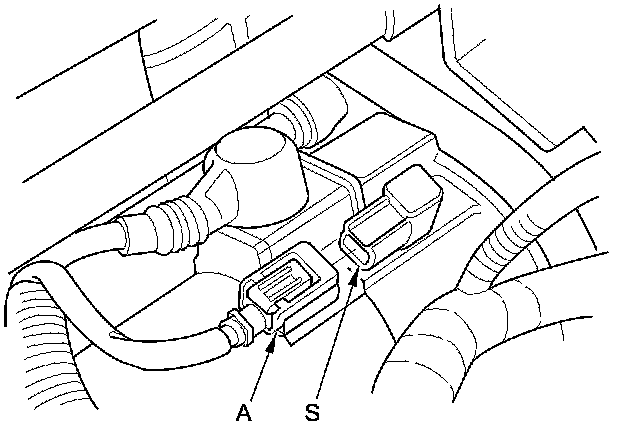 A S