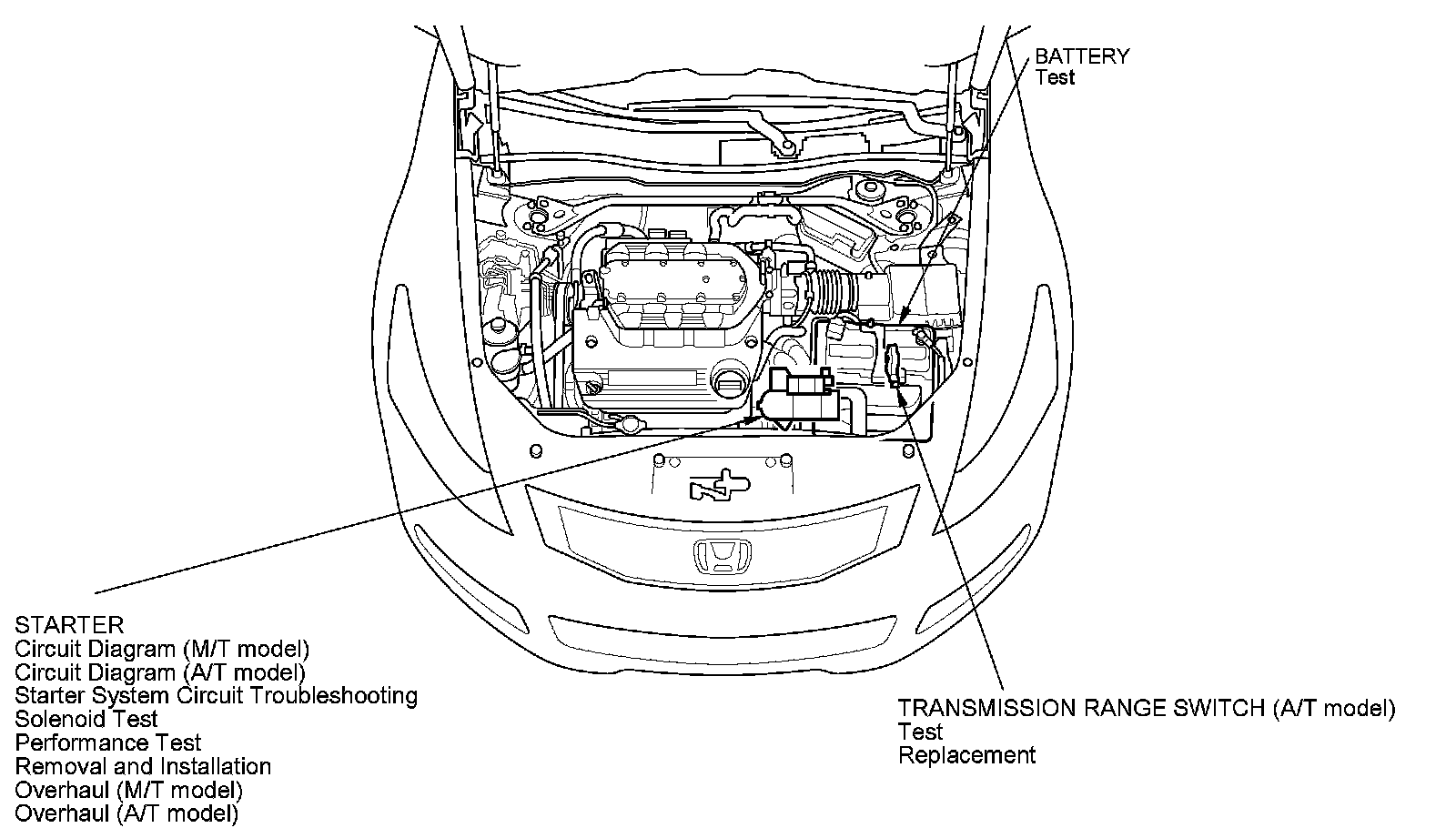 BATTERY
Test

STARTER
Circuit Diagram (M/T model)
Circuit Diagram (A/T model)
Starter System Circuit Troubleshooting
Solenoid Test
Performance Test
Removal and Installation
Overhaul (M/T model)
Overhaul (A/T model)

TRANSMISSION RANGE SWITCH (A/T model)
Test
Replacement