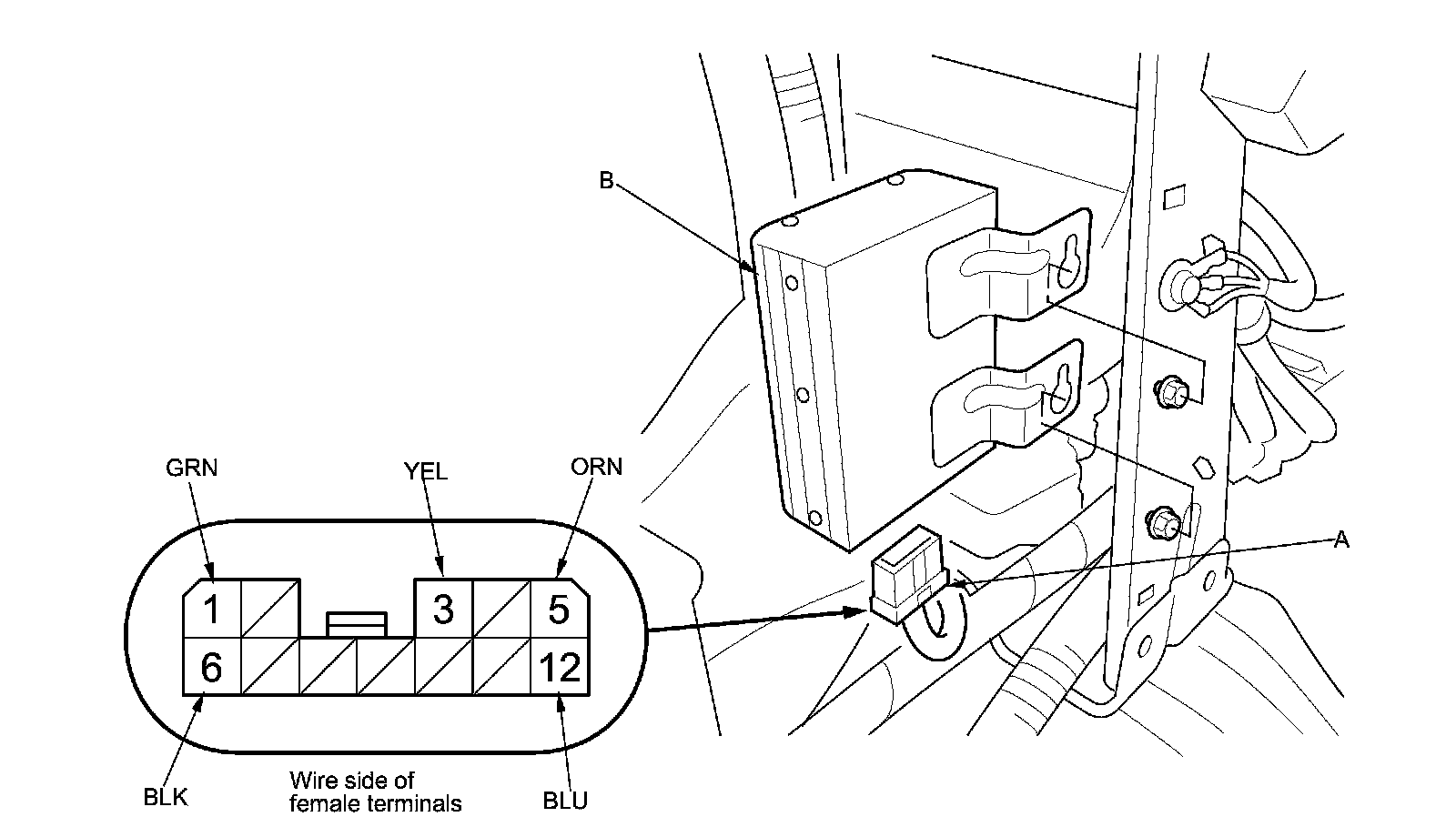 B

A

GRN
YEL
ORN

1
3
5
6
12

BLK
Wire side of female terminals
BLU