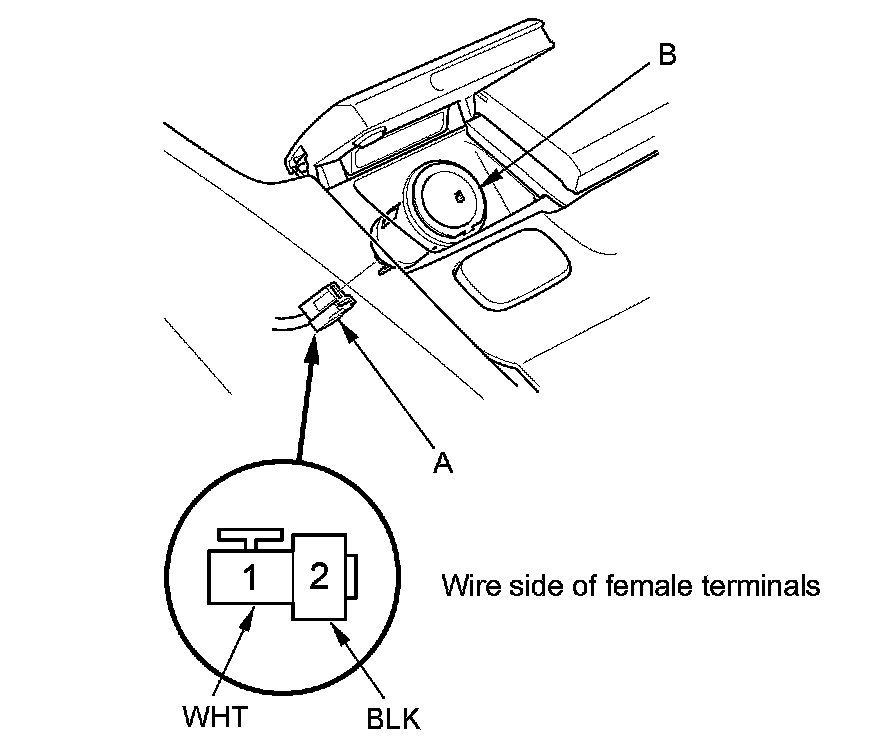 B

A

1

2

Wire side of female terminals

WHT

BLK