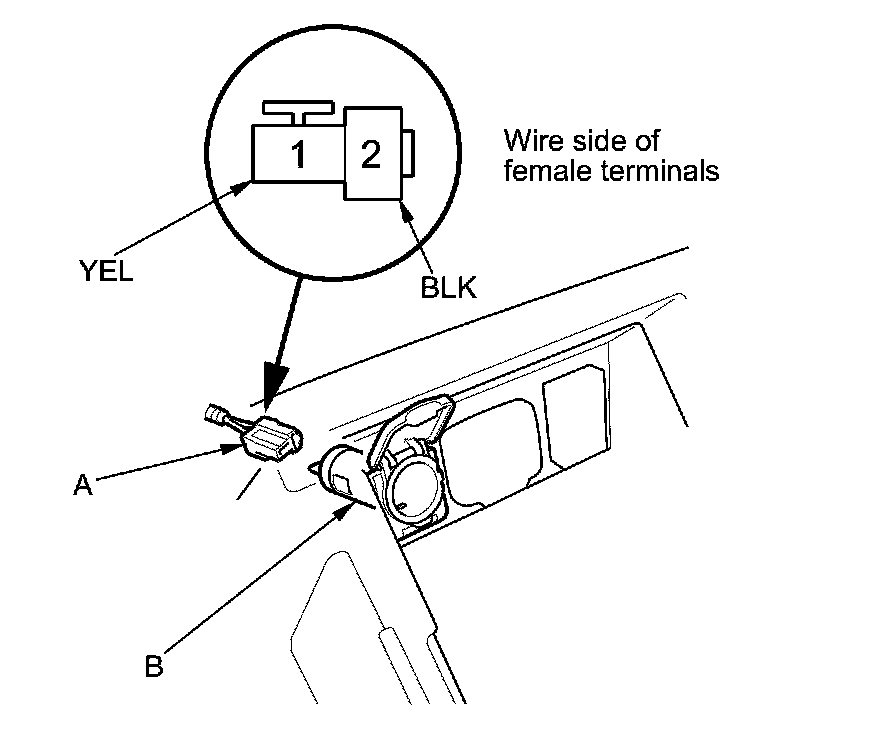 1
2
Wire side of female terminals
YEL
BLK
A
B