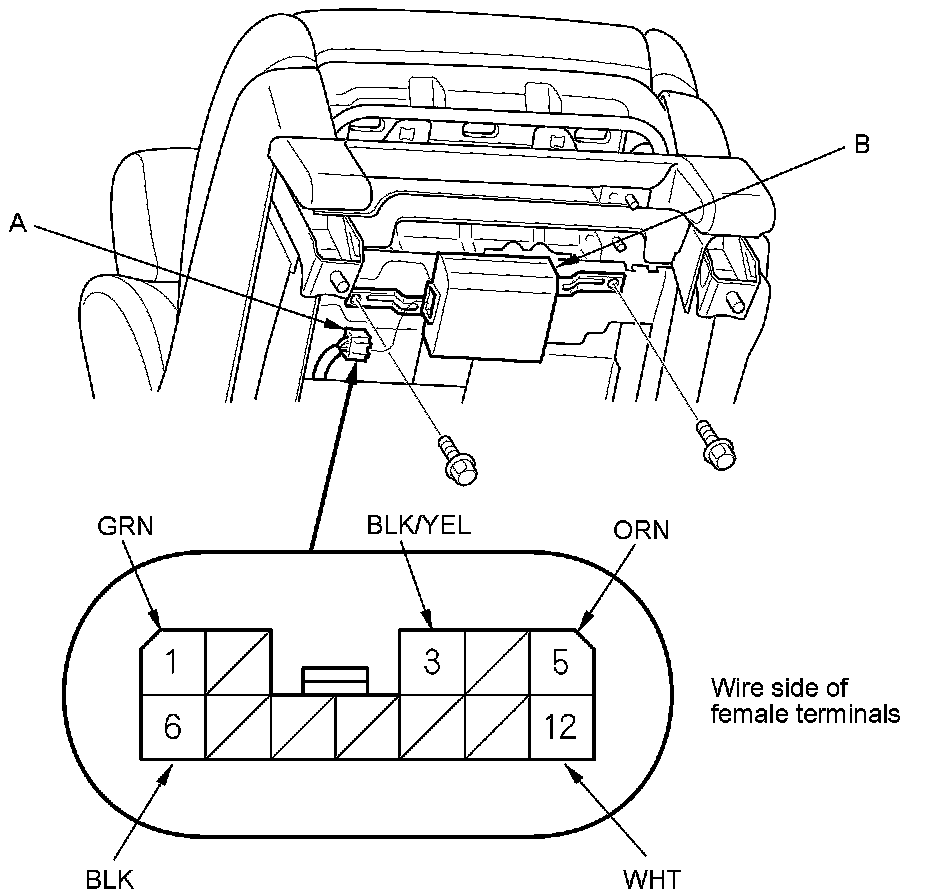 B

A

GRN

BLK/YEL

ORN

1

3

5

6

12

Wire side of female terminals

BLK

WHT