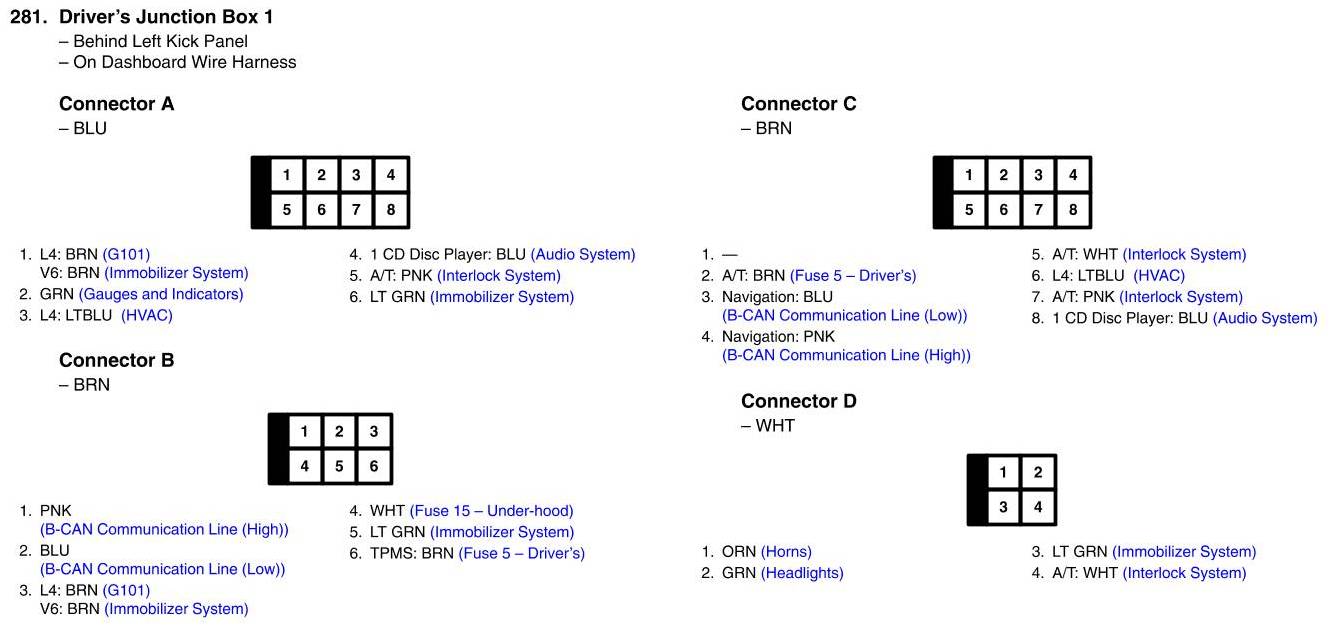 281. Driver's Junction Box 1
– Behind Left Kick Panel
– On Dashboard Wire Harness

Connector A
– BLU

| 1 | 2 | 3 | 4 |
|---|---|---|---|
| 5 | 6 | 7 | 8 |

1. L4: BRN (G101)
V6: BRN (Immobilizer System)
2. GRN (Gauges and Indicators)
3. L4: LTBLU (HVAC)
4. 1 CD Disc Player: BLU (Audio System)
5. A/T: PNK (Interlock System)
6. LT GRN (Immobilizer System)

Connector B
– BRN

| 1 | 2 | 3 |
|---|---|---|
| 4 | 5 | 6 |

1. PNK
(B-CAN Communication Line (High))
2. BLU
(B-CAN Communication Line (Low))
3. L4: BRN (G101)
V6: BRN (Immobilizer System)
4. WHT (Fuse 15 – Under-hood)
5. LT GRN (Immobilizer System)
6. TPMS: BRN (Fuse 5 – Driver's)

Connector C
– BRN

| 1 | 2 | 3 | 4 |
|---|---|---|---|
| 5 | 6 | 7 | 8 |

1. —
2. A/T: BRN (Fuse 5 – Driver's)
3. Navigation: BLU
(B-CAN Communication Line (Low))
4. Navigation: PNK
(B-CAN Communication Line (High))
5. A/T: WHT (Interlock System)
6. L4: LTBLU (HVAC)
7. A/T: PNK (Interlock System)
8. 1 CD Disc Player: BLU (Audio System)

Connector D
– WHT

| 1 | 2 |
|---|---|
| 3 | 4 |

1. ORN (Horns)
2. GRN (Headlights)
3. LT GRN (Immobilizer System)
4. A/T: WHT (Interlock System)