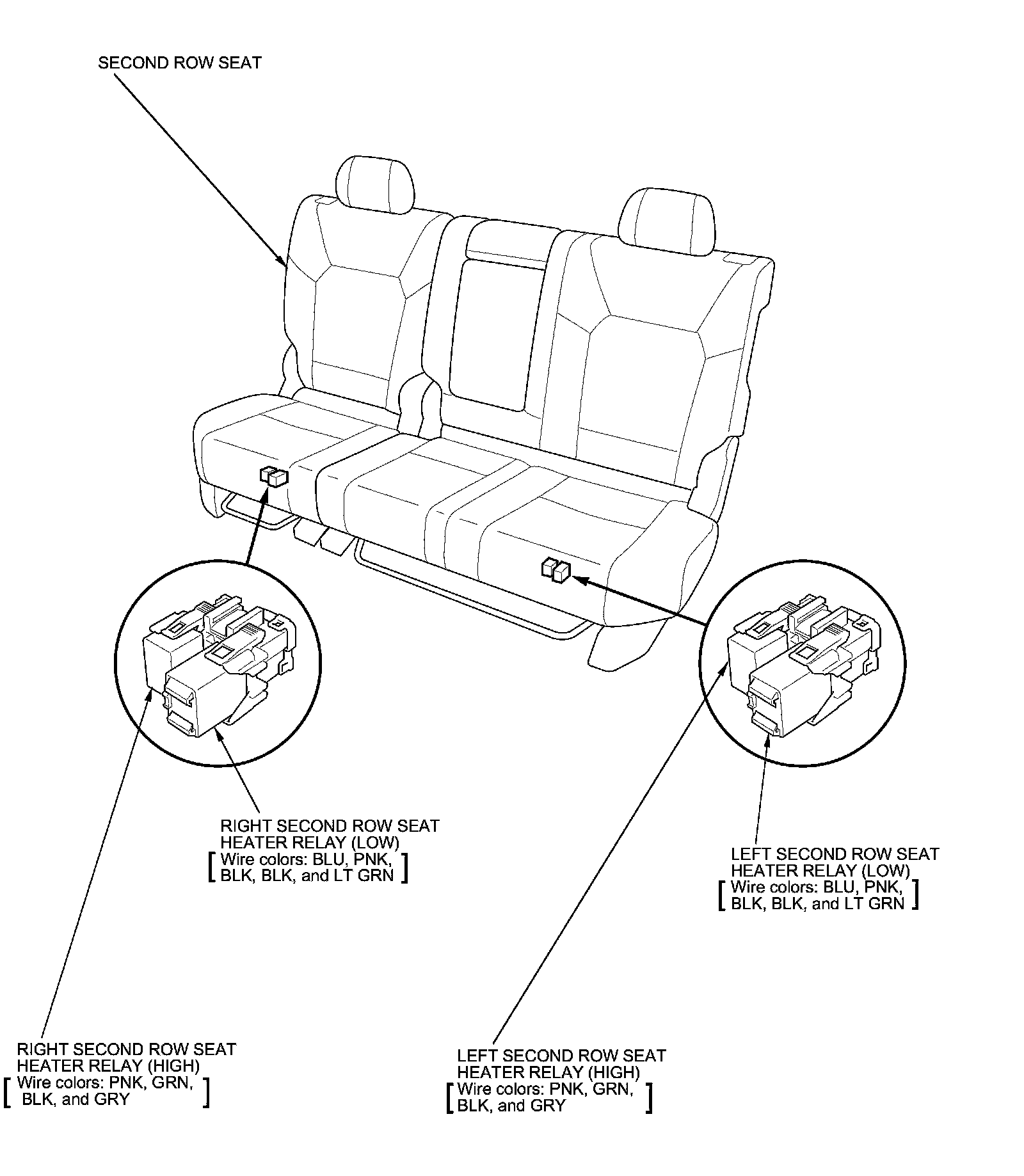 SECOND ROW SEAT

RIGHT SECOND ROW SEAT HEATER RELAY (LOW)
[Wire colors: BLU, PNK, BLK, BLK, and LT GRN]

LEFT SECOND ROW SEAT HEATER RELAY (LOW)
[Wire colors: BLU, PNK, BLK, BLK, and LT GRN]

RIGHT SECOND ROW SEAT HEATER RELAY (HIGH)
[Wire colors: PNK, GRN, BLK, and GRY]

LEFT SECOND ROW SEAT HEATER RELAY (HIGH)
[Wire colors: PNK, GRN, BLK, and GRY]