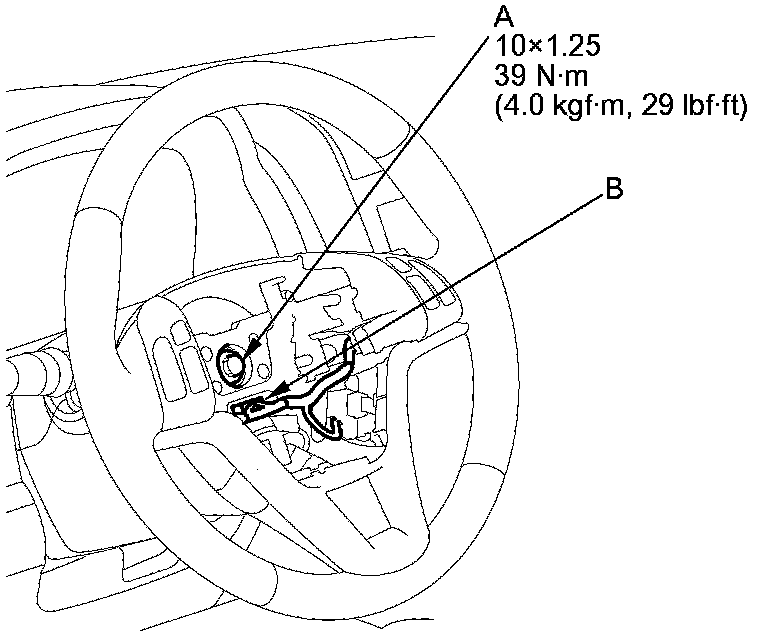 A
10×1.25
39 N·m
(4.0 kgf·m, 29 lbf·ft)

B