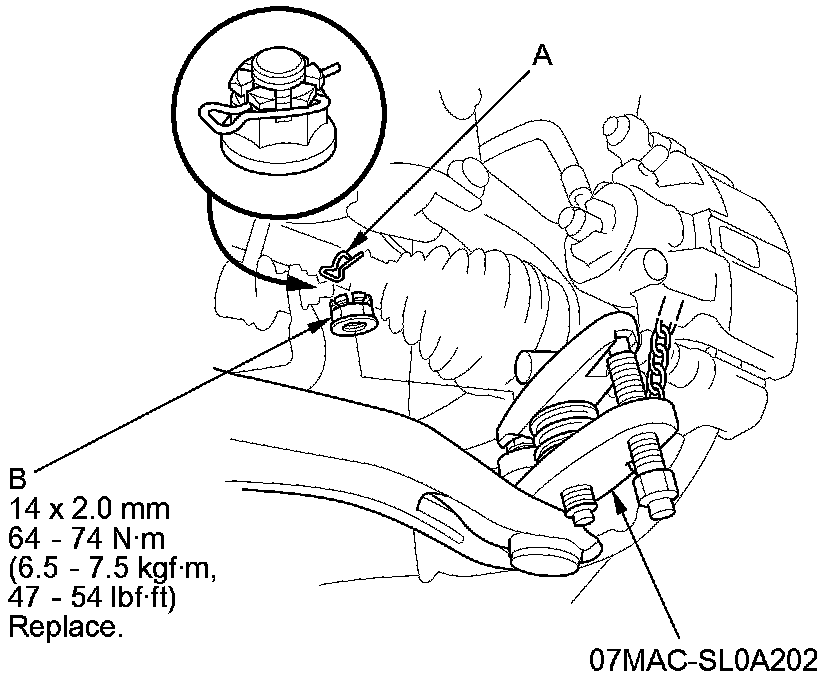 A

B
14 x 2.0 mm
64 - 74 N·m
(6.5 - 7.5 kgf·m,
47 - 54 lbf·ft)
Replace.

07MAC-SL0A202