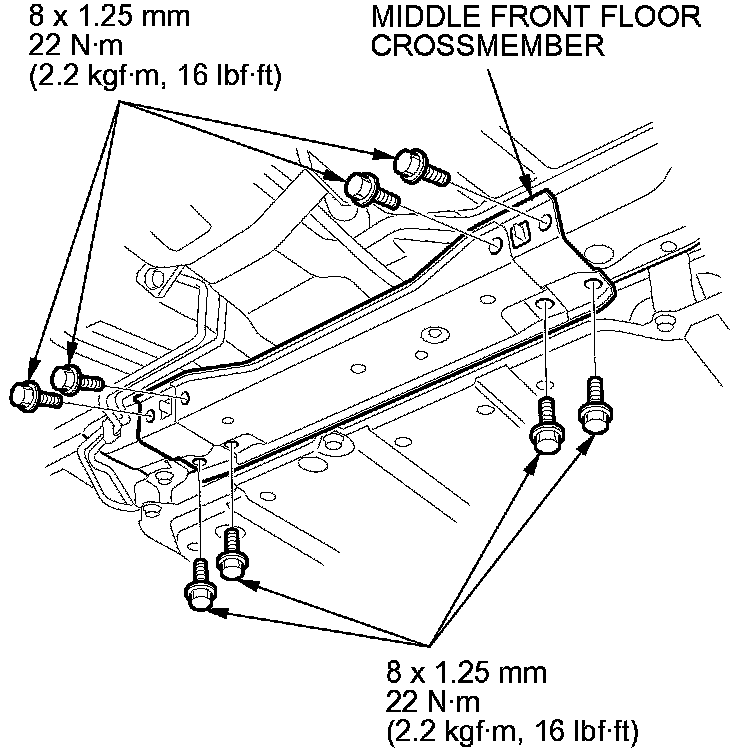 8 x 1.25 mm
22 N·m
(2.2 kgf·m, 16 lbf·ft)

MIDDLE FRONT FLOOR CROSSMEMBER

8 x 1.25 mm
22 N·m
(2.2 kgf·m, 16 lbf·ft)