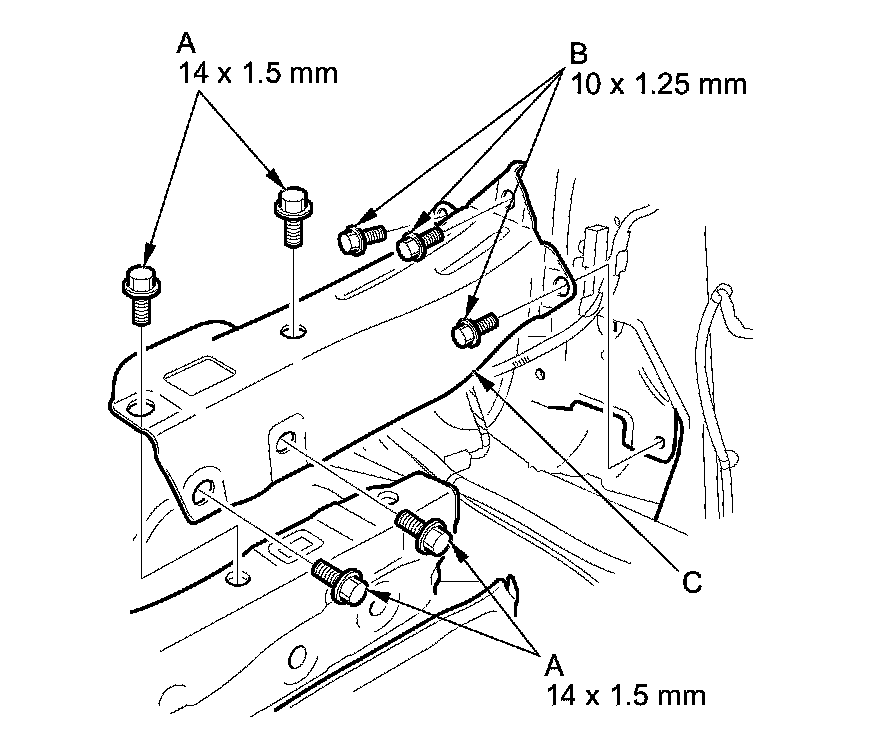 A
14 x 1.5 mm

B
10 x 1.25 mm

C

A
14 x 1.5 mm