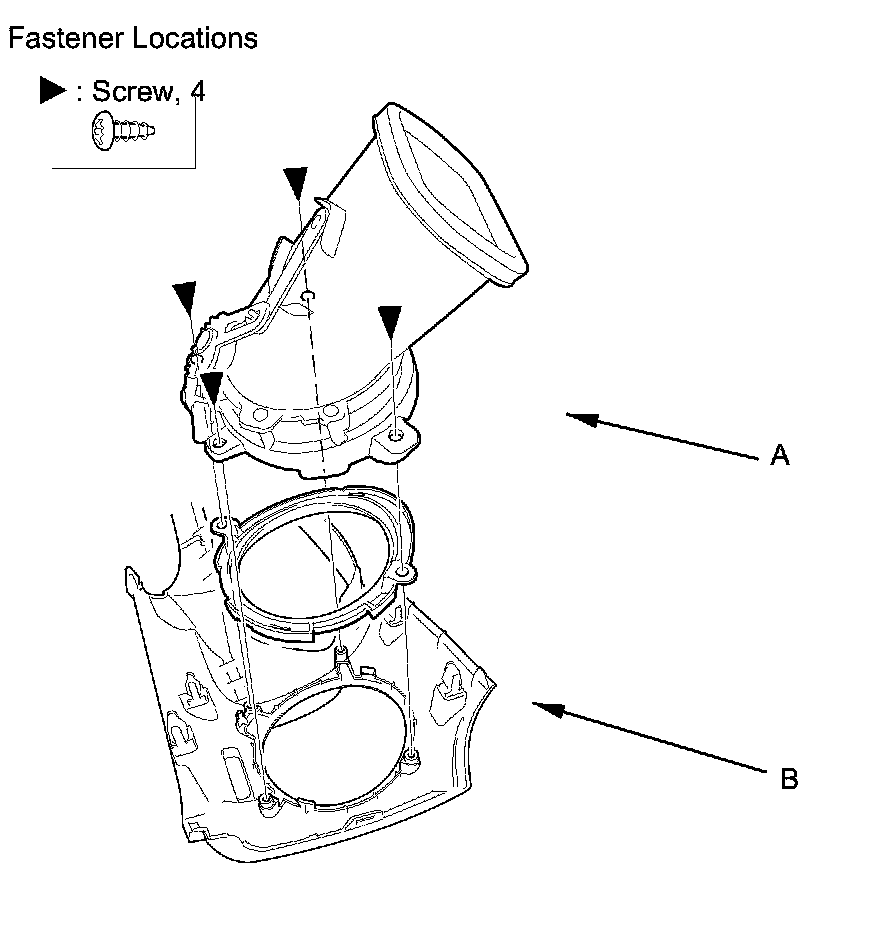 Fastener Locations

▶ : Screw, 4

A

B