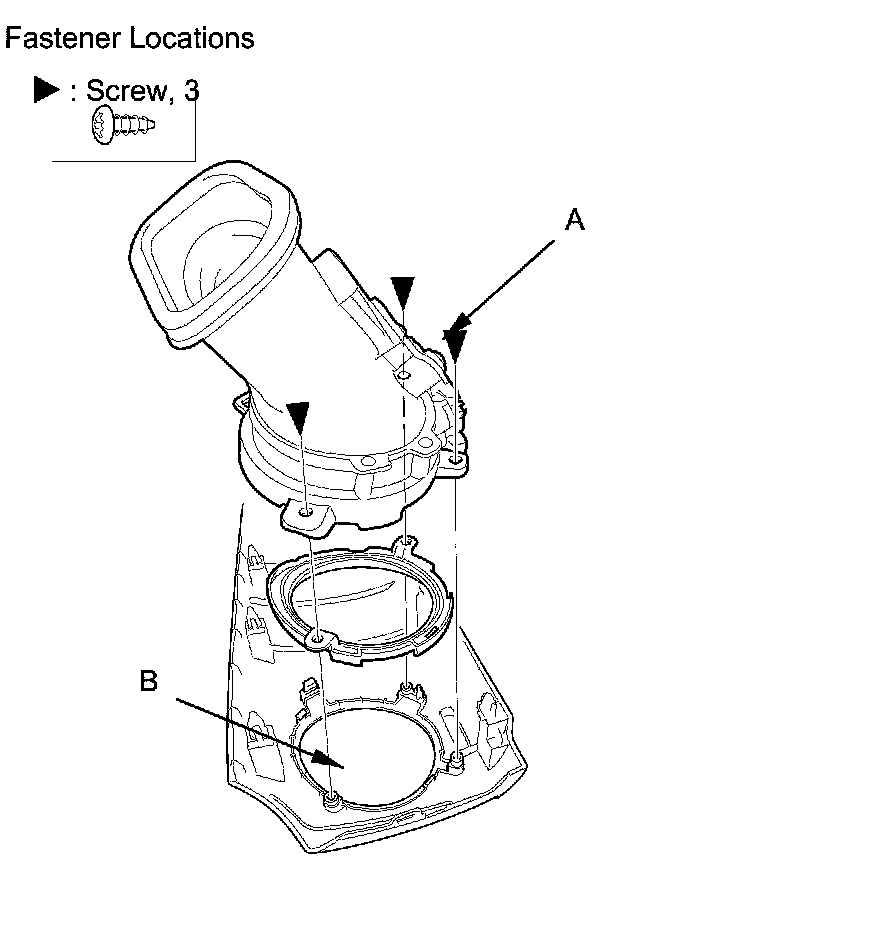 Fastener Locations

▶ : Screw, 3

A

B