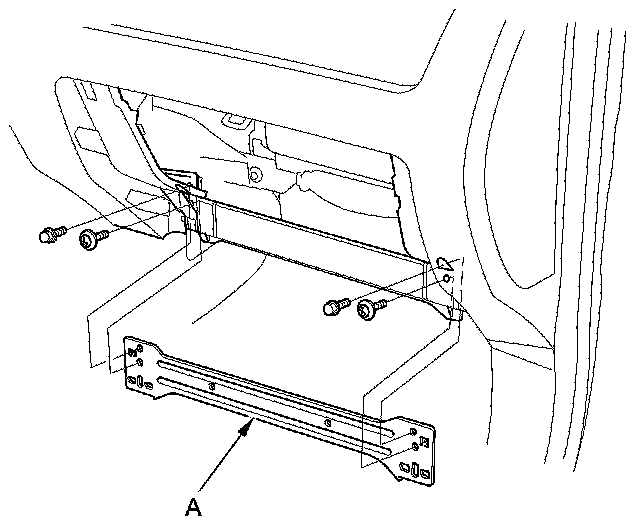 A