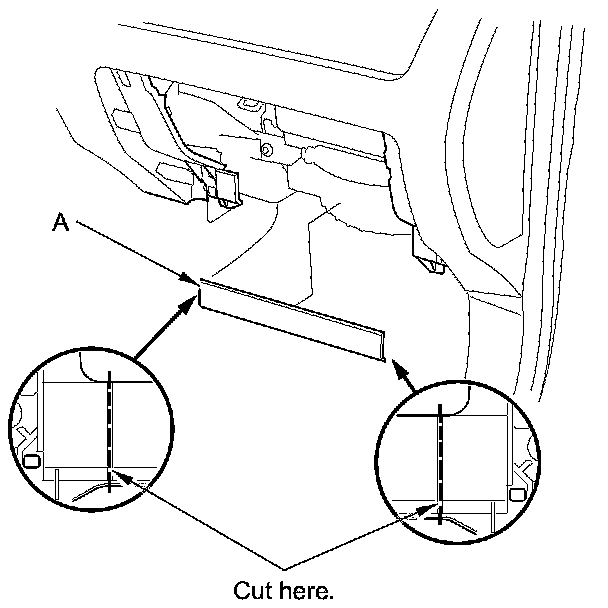 A

Cut here.