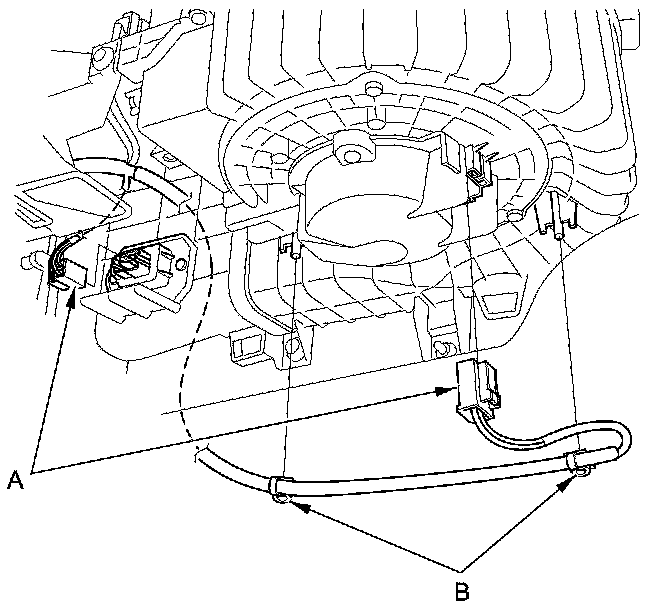 A

B