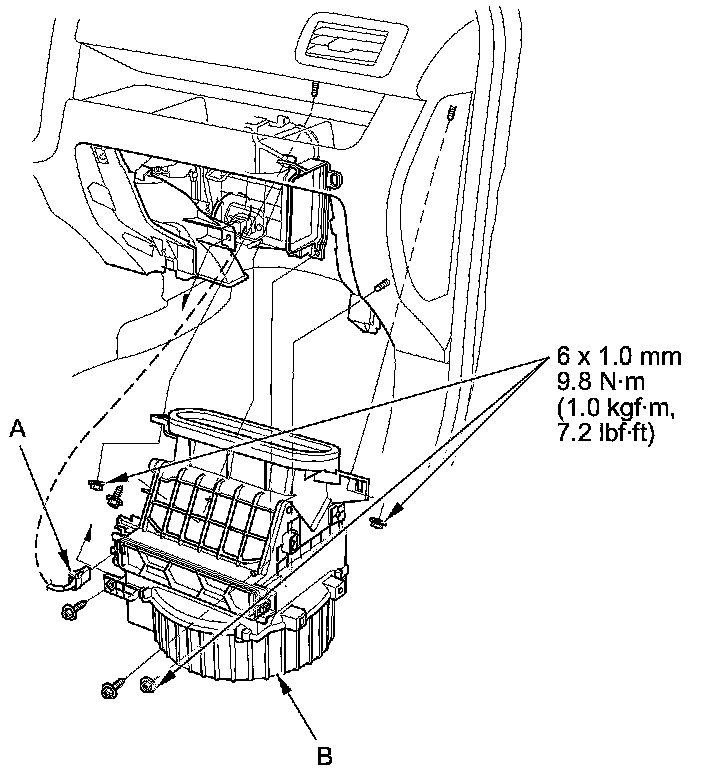 6 x 1.0 mm
9.8 N·m
(1.0 kgf·m,
7.2 lbf·ft)

A

B