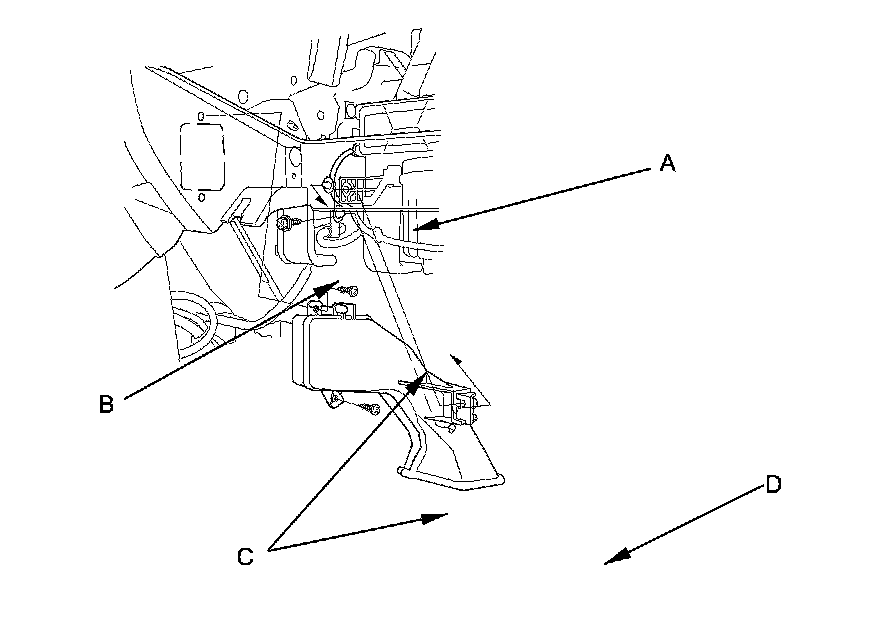 A

B

C

D