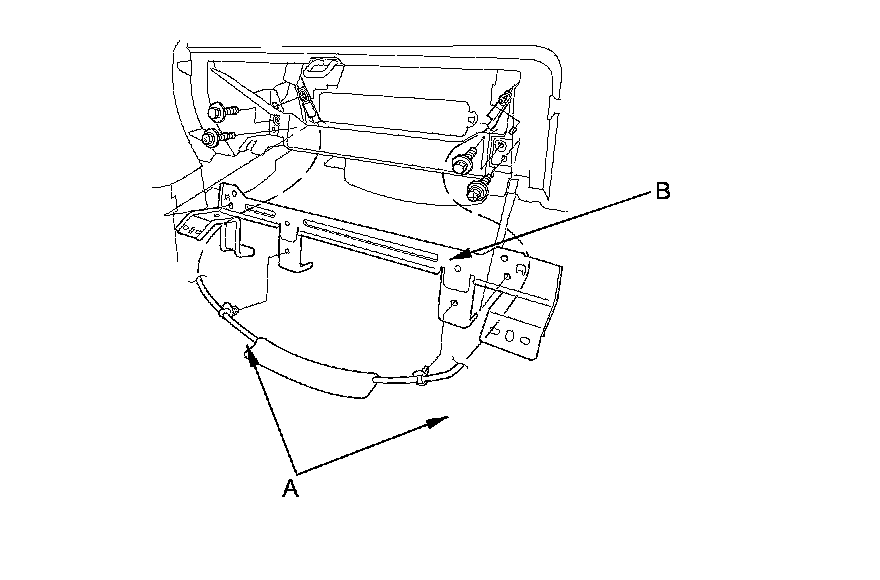 B

A