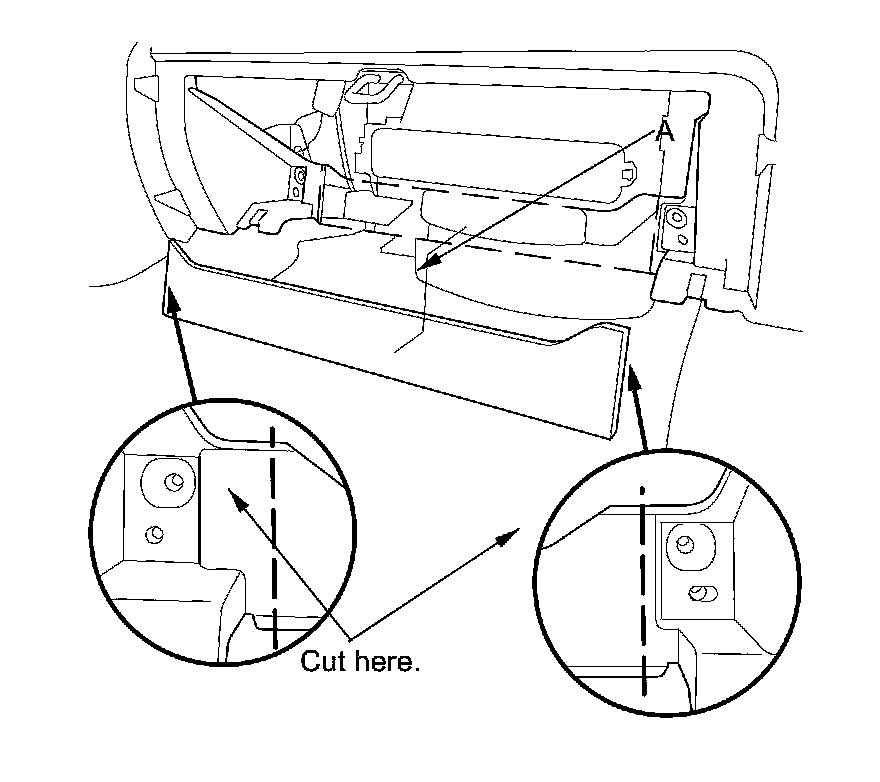 A

Cut here.