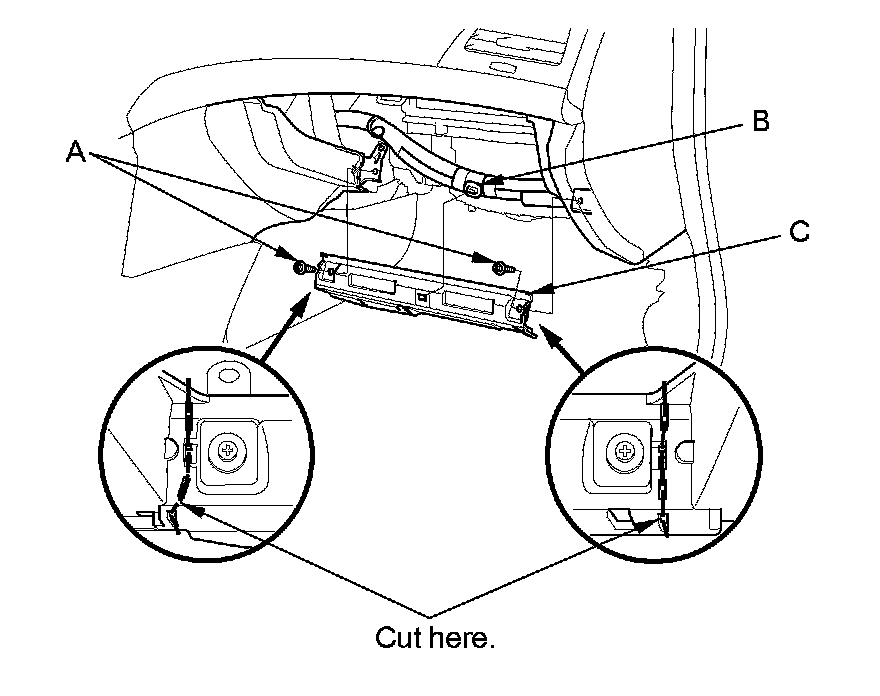 A

B

C

Cut here.