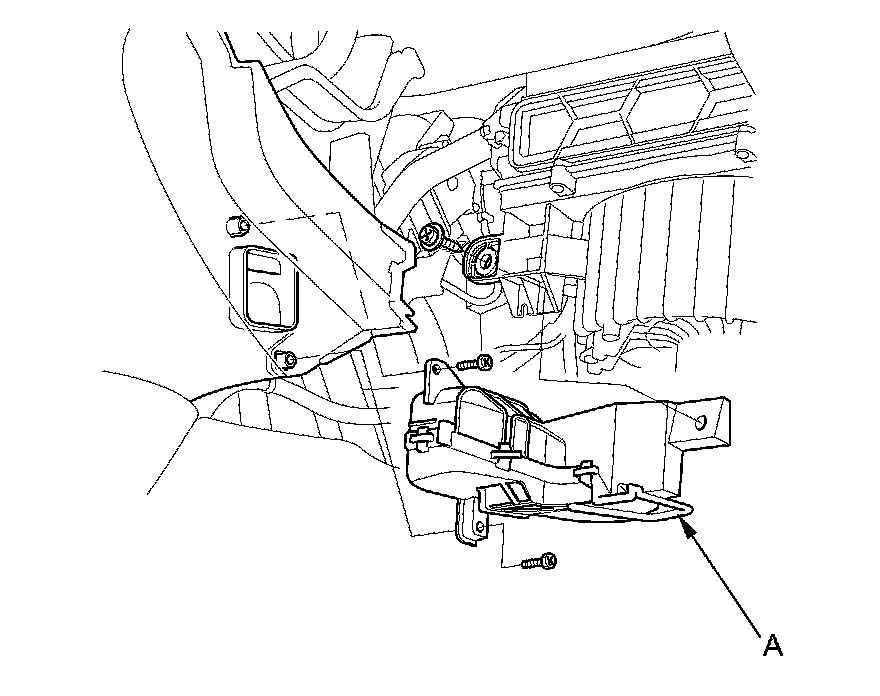 A