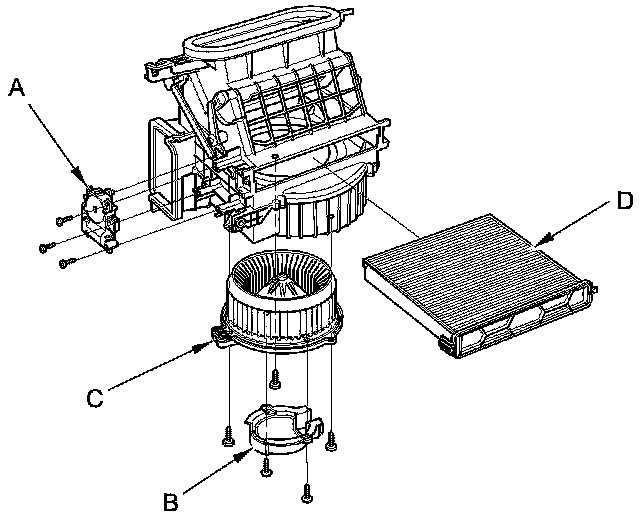 A
D
C
B