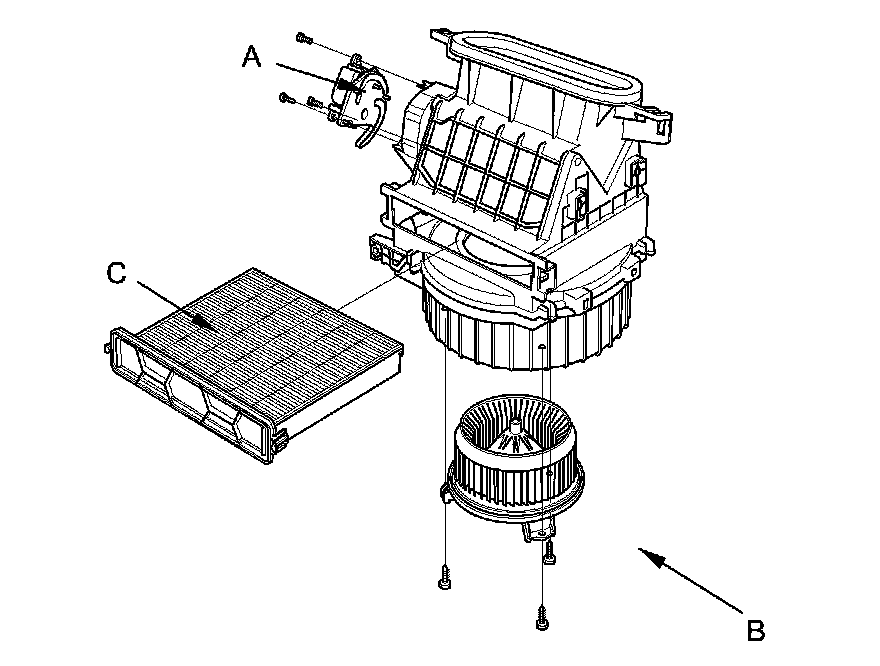 A
C
B