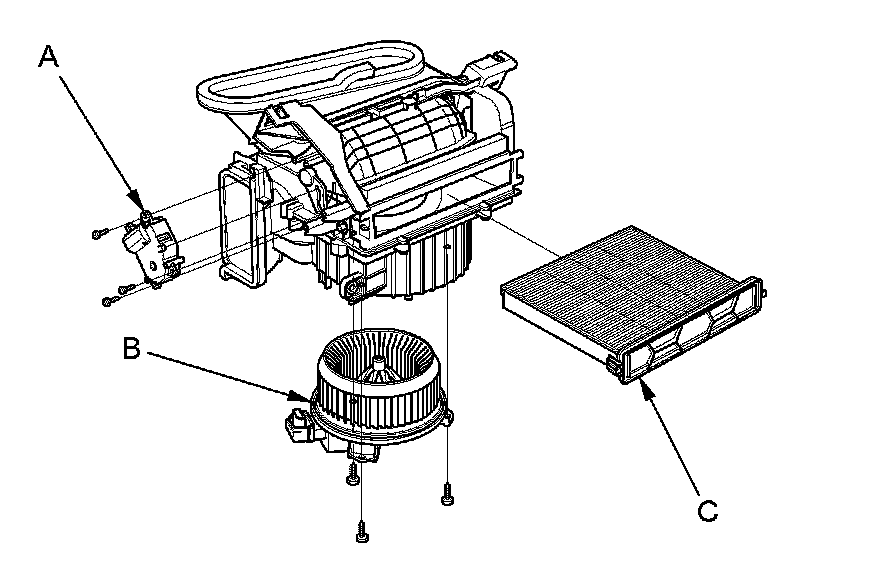 A
B
C