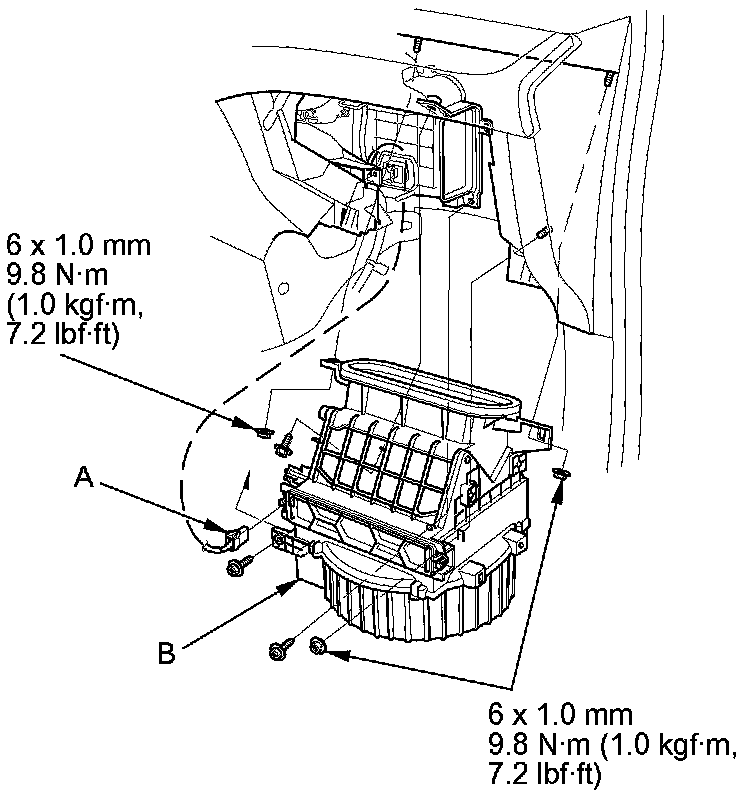 6 x 1.0 mm
9.8 N·m
(1.0 kgf·m,
7.2 lbf·ft)

A

B

6 x 1.0 mm
9.8 N·m (1.0 kgf·m,
7.2 lbf·ft)