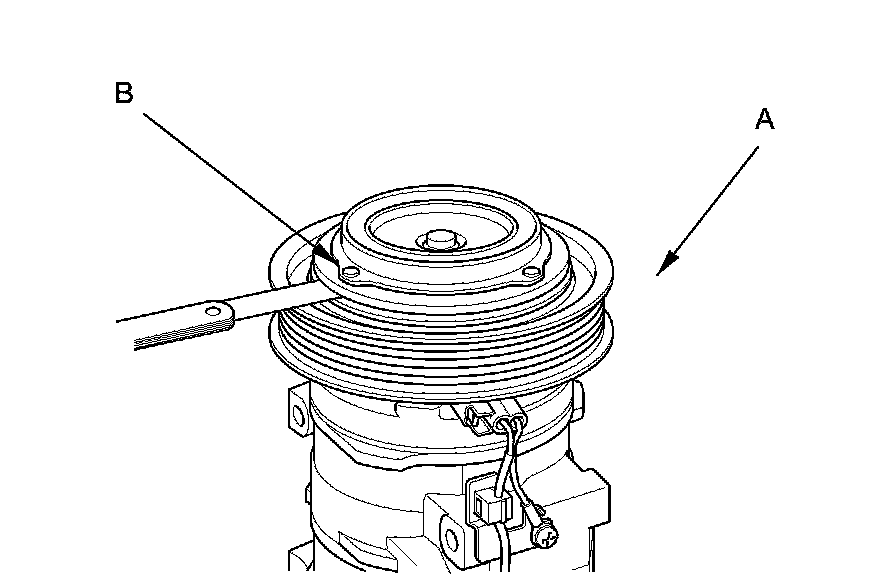 B

A