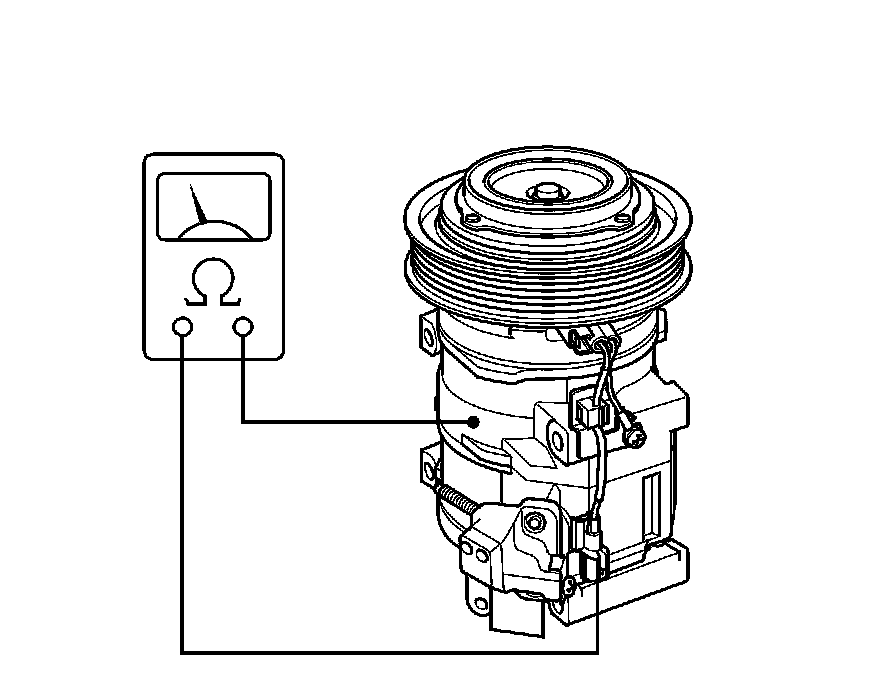 Ω