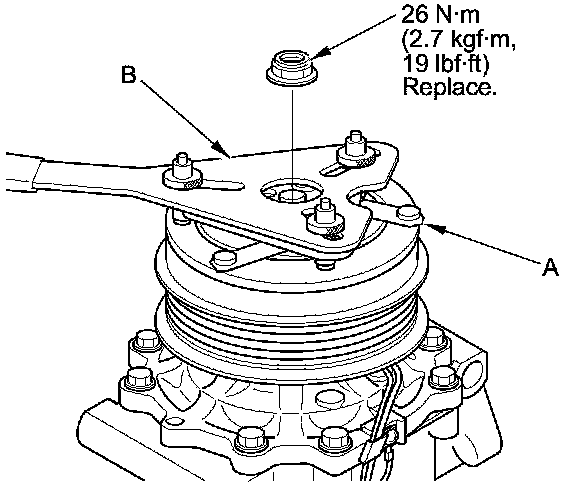 26 N·m
(2.7 kgf·m,
19 lbf·ft)
Replace.

B

A