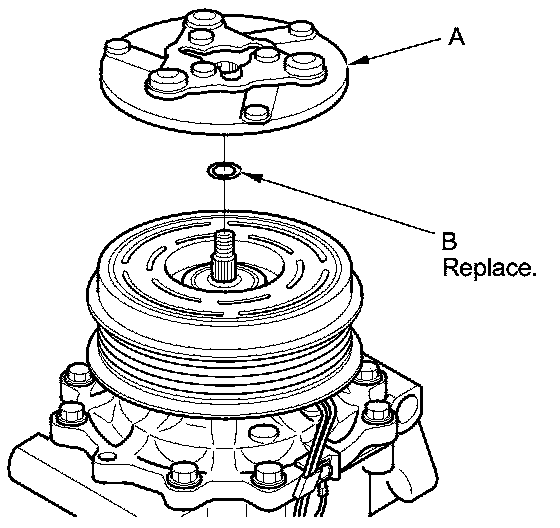 A

B
Replace.