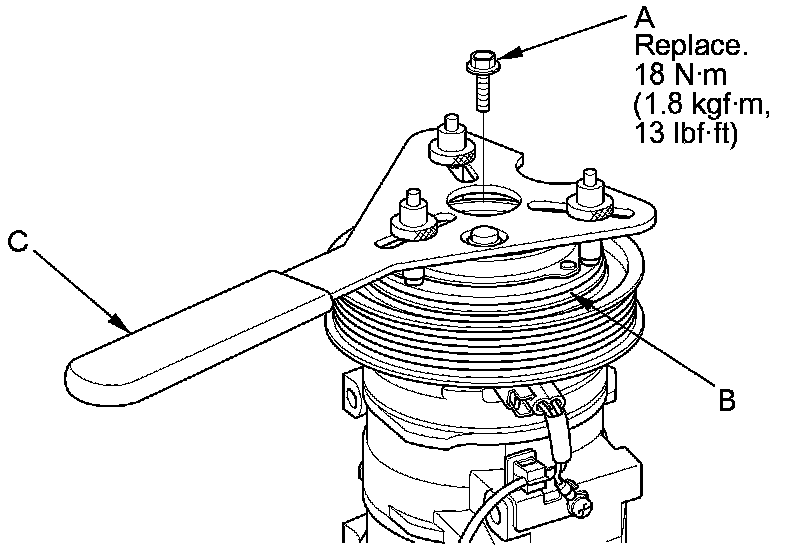 A
Replace.
18 N·m
(1.8 kgf·m,
13 lbf·ft)

C

B