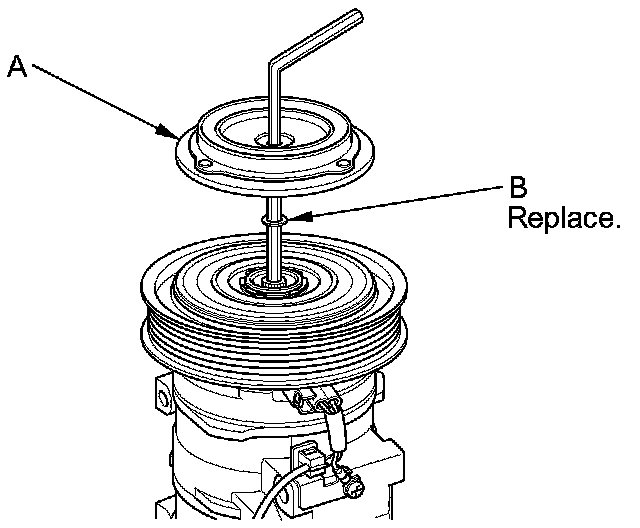 A

B
Replace.