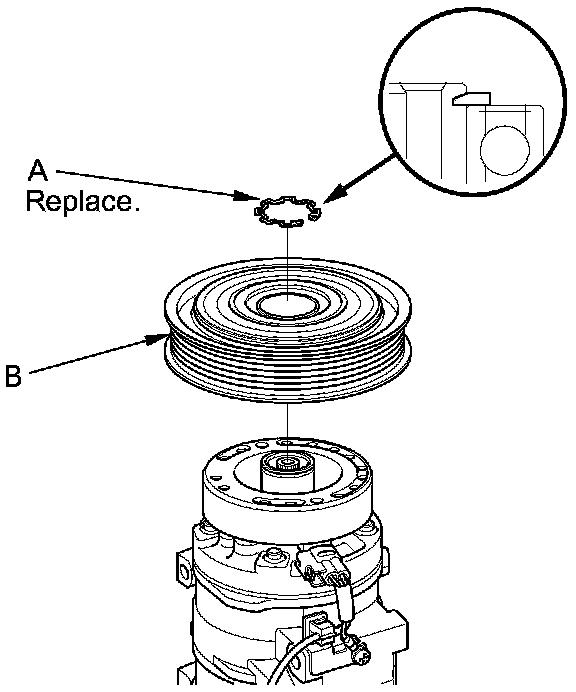 A
Replace.

B