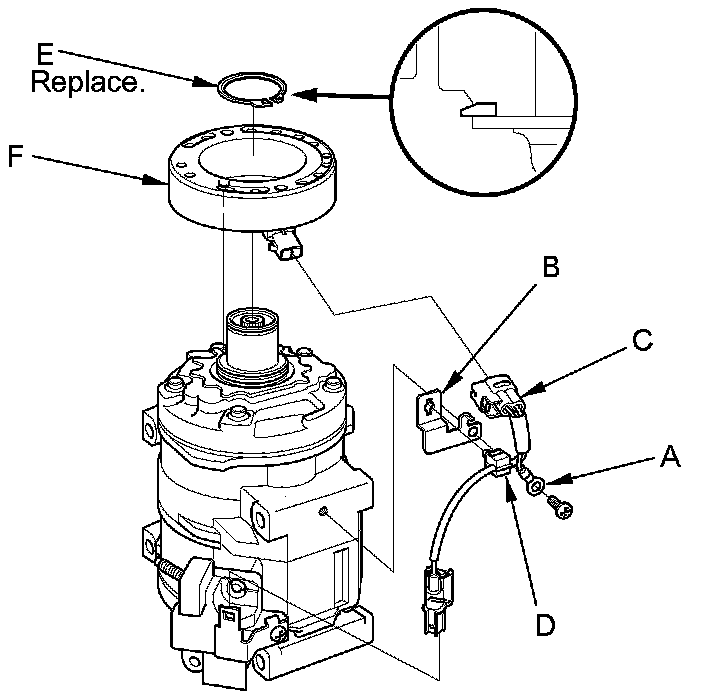 E
Replace.

F

B

C

A

D