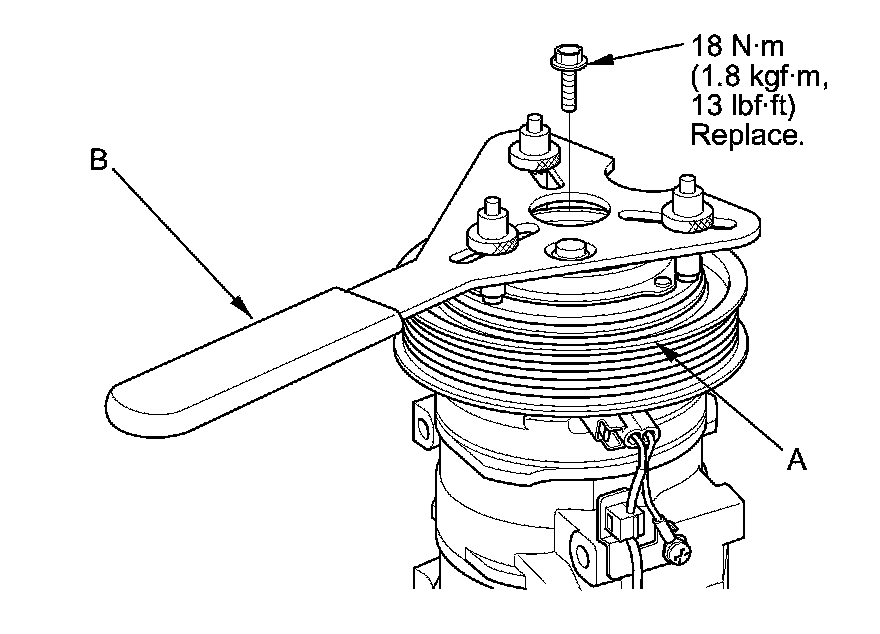 18 N·m
(1.8 kgf·m,
13 lbf·ft)
Replace.

B

A